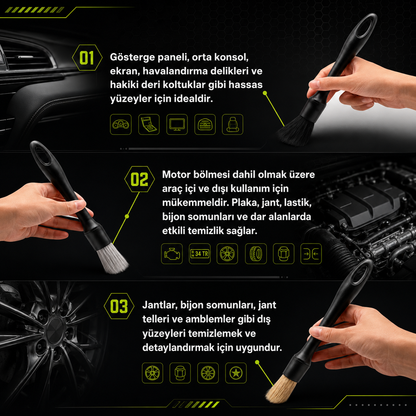 01

Gösterge paneli, orta konsol, ekran, havalandırma delikleri ve hakiki deri koltuklar gibi hassas yüzeyler için idealdir.

02

Motor bölmesi dahil olmak üzere araç içi ve dışı kullanım için mükemmeldir. Plaka, jant, lastik, bijon somunları ve dar alanlarda etkili temizlik sağlar.

34 TR

03

Jantlar, bijon somunları, jant telleri ve amblemler gibi dış yüzeyleri temizlemek ve detaylandırmak için uygundur.